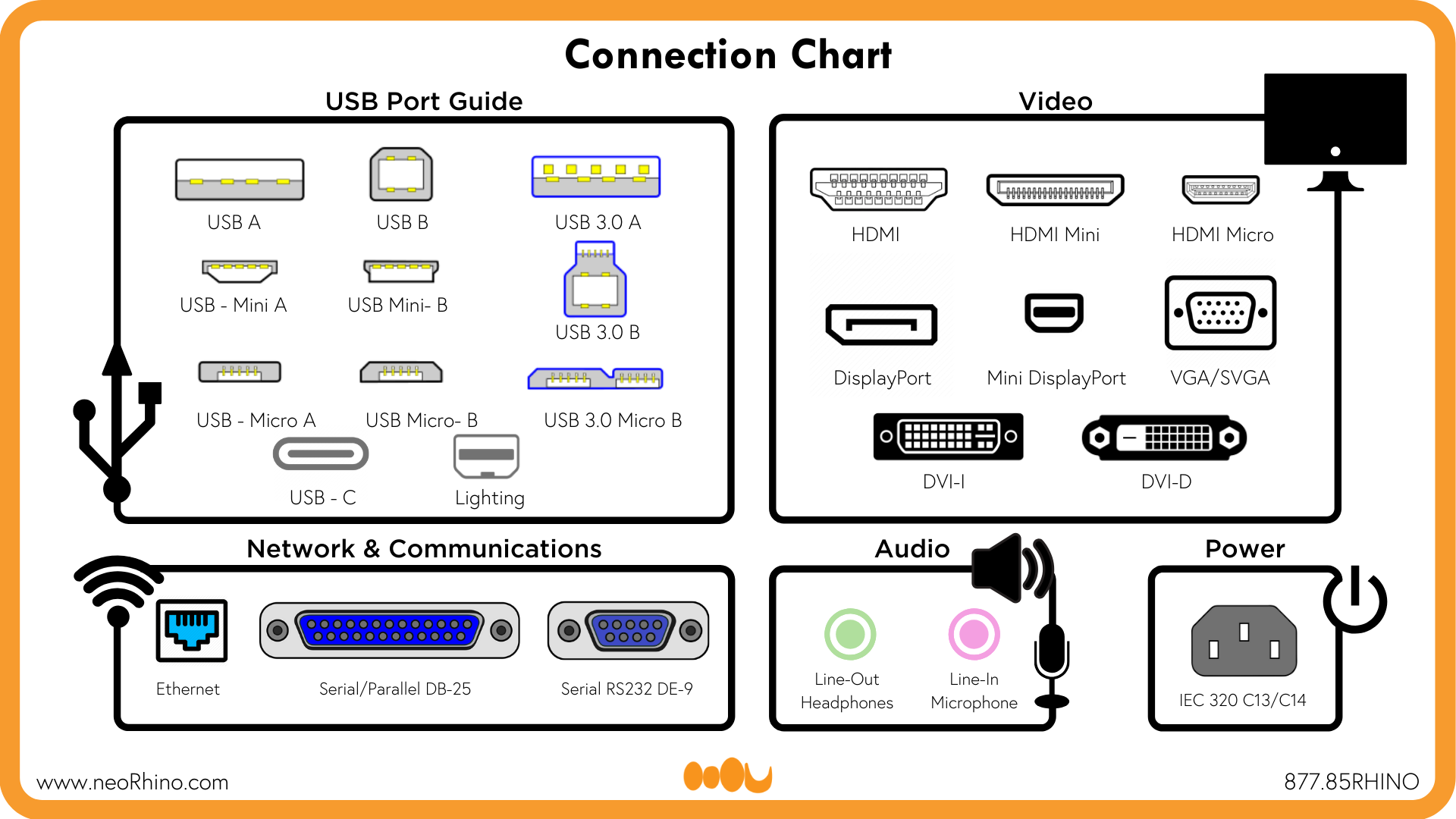 Connection Chart

USB Port Guide

USB A
USB B
USB 3.0 A
USB - Mini A
USB Mini- B
USB 3.0 B
USB - Micro A
USB Micro- B
USB 3.0 Micro B
USB - C
Lighting

Video

HDMI
HDMI Mini
HDMI Micro
DisplayPort
Mini DisplayPort
VGA/SVGA
DVI-I
DVI-D

Network & Communications

Ethernet
Serial/Parallel DB-25
Serial RS232 DE-9

Audio

Line-Out Headphones
Line-In Microphone

Power

IEC 320 C13/C14

www.neoRhino.com

877.85RHINO